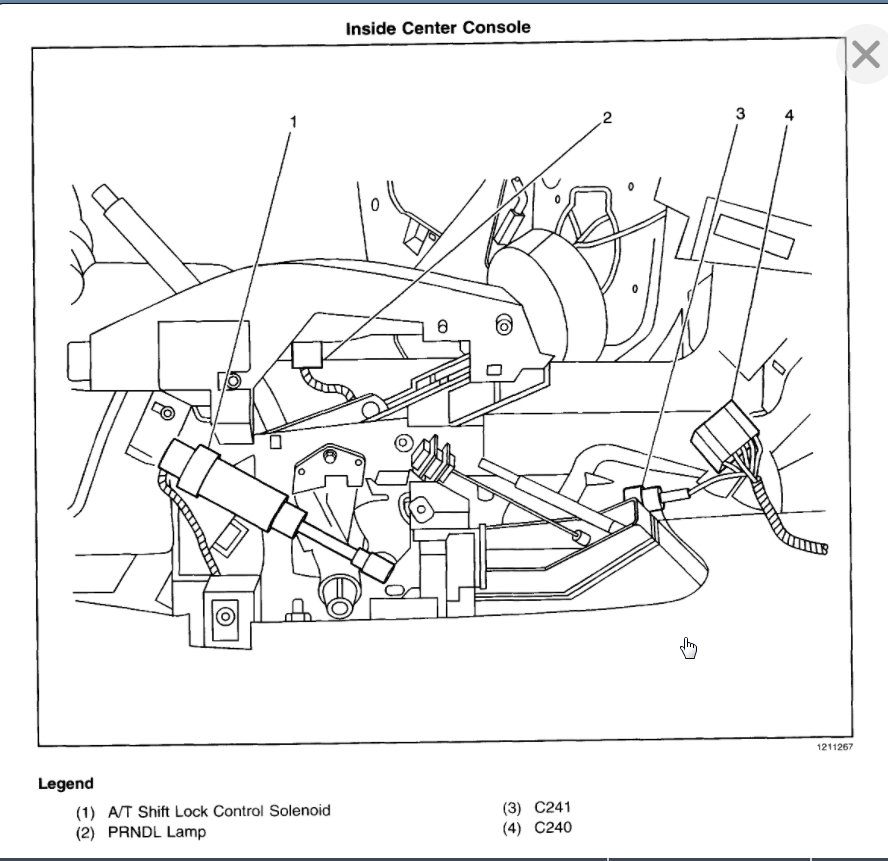 Inside Center Console

1
2
3
4

1211267

Legend

(1) A/T Shift Lock Control Solenoid
(2) PRNDL Lamp
(3) C241
(4) C240