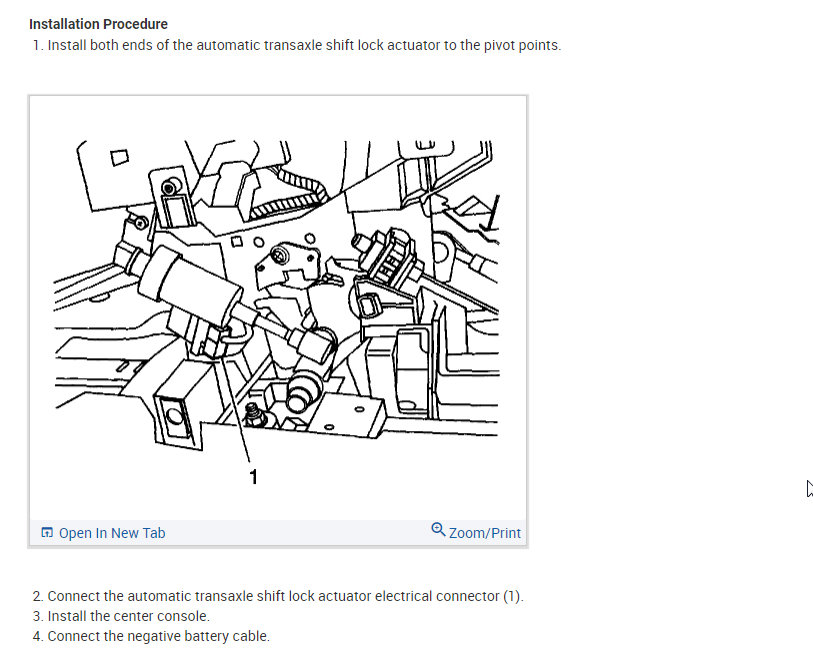 Installation Procedure
1. Install both ends of the automatic transaxle shift lock actuator to the pivot points.

1

Open In New Tab
Zoom/Print

2. Connect the automatic transaxle shift lock actuator electrical connector (1).
3. Install the center console.
4. Connect the negative battery cable.