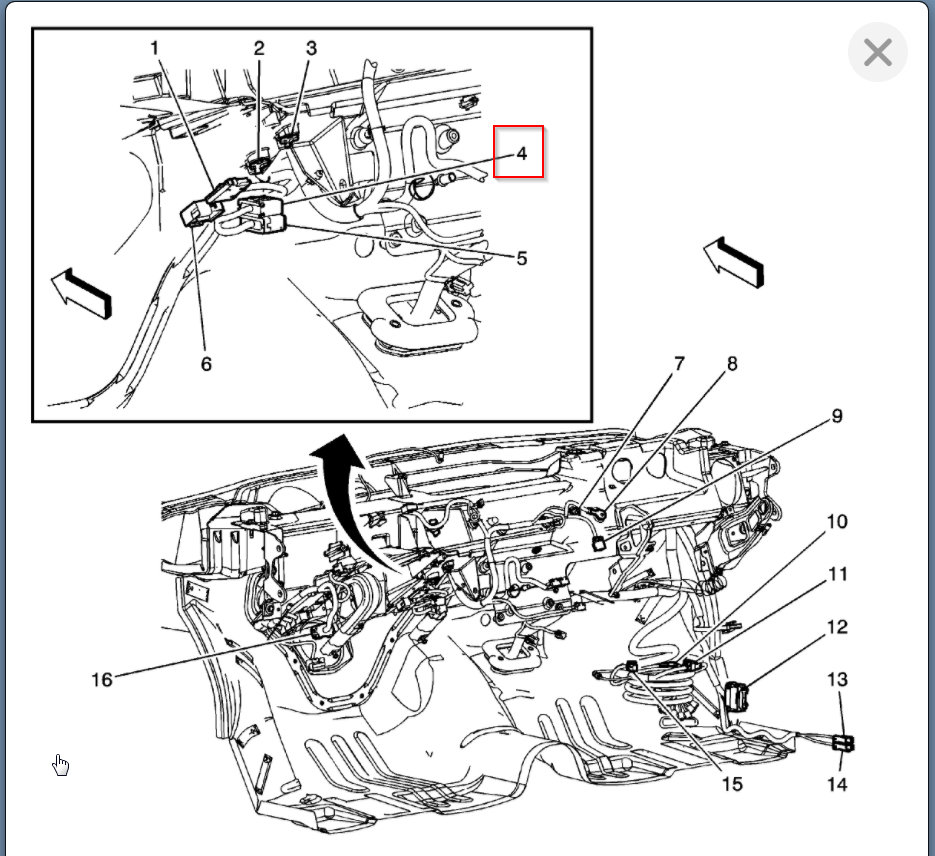 1
2
3
4
5
6
7
8
9
10
11
12
13
14
15
16