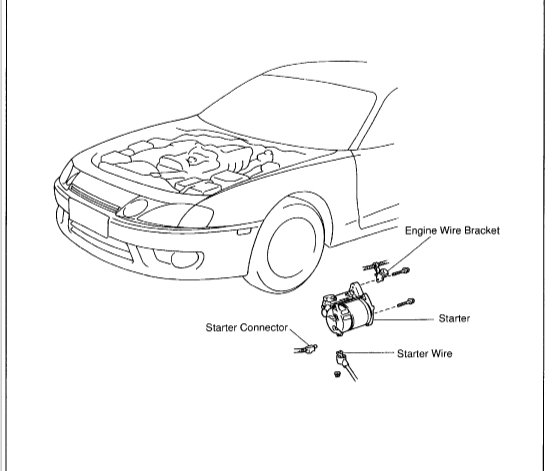 Engine Wire Bracket

Starter

Starter Connector

Starter Wire