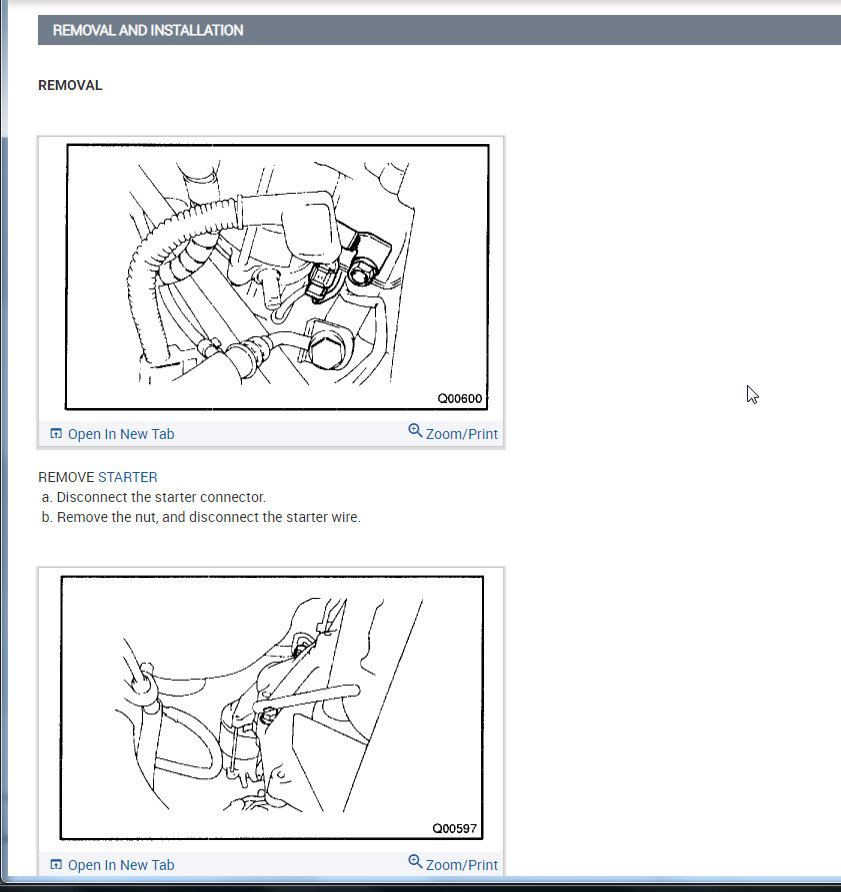 REMOVAL AND INSTALLATION

REMOVAL

Q00600

Open In New Tab

Zoom/Print

REMOVE STARTER

a. Disconnect the starter connector.

b. Remove the nut, and disconnect the starter wire.

Q00597

Open In New Tab

Zoom/Print