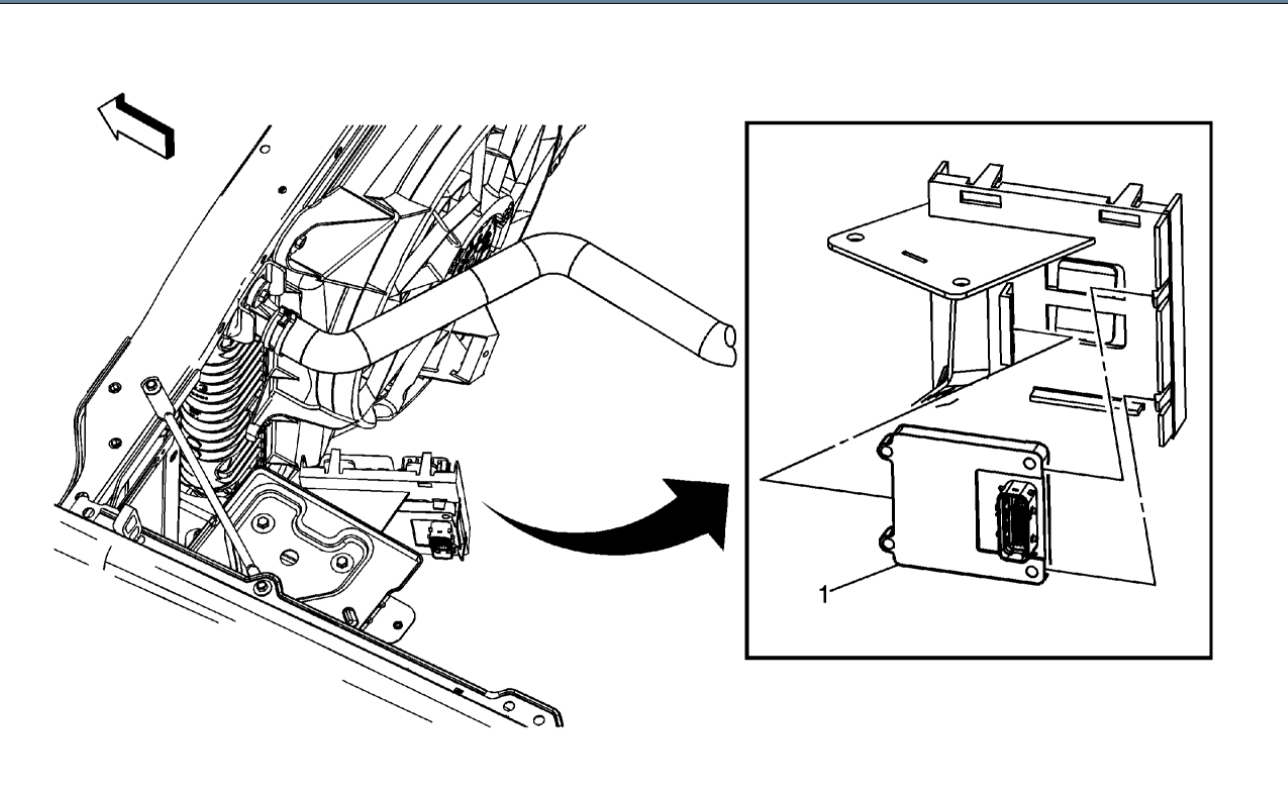 1