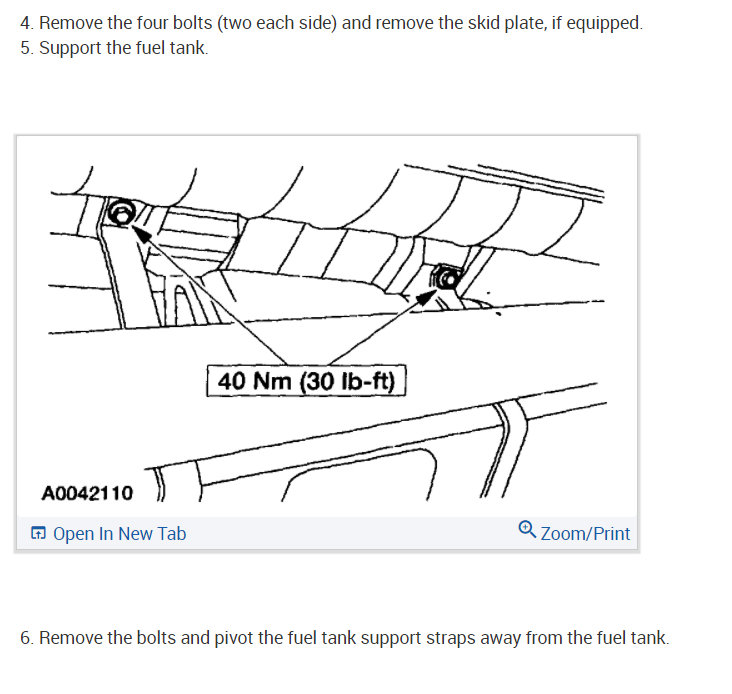 4. Remove the four bolts (two each side) and remove the skid plate, if equipped.
5. Support the fuel tank.

40 Nm (30 lb-ft)

A0042110

Open In New Tab

Zoom/Print

6. Remove the bolts and pivot the fuel tank support straps away from the fuel tank.