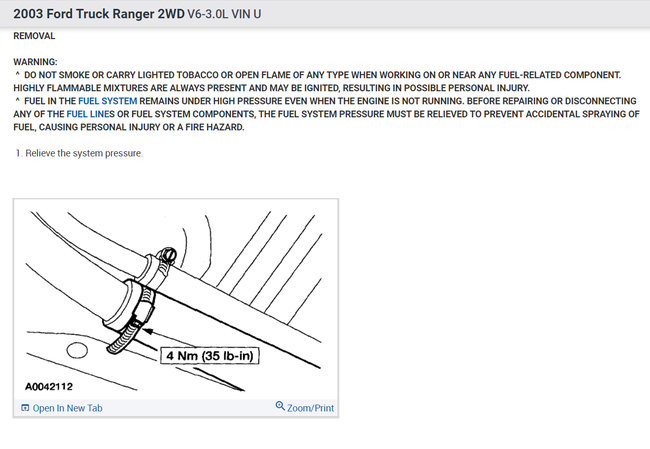 2003 Ford Truck Ranger 2WD V6-3.0L VIN U

REMOVAL

WARNING:
^ DO NOT SMOKE OR CARRY LIGHTED TOBACCO OR OPEN FLAME OF ANY TYPE WHEN WORKING ON OR NEAR ANY FUEL-RELATED COMPONENT. HIGHLY FLAMMABLE MIXTURES ARE ALWAYS PRESENT AND MAY BE IGNITED, RESULTING IN POSSIBLE PERSONAL INJURY.
^ FUEL IN THE FUEL SYSTEM REMAINS UNDER HIGH PRESSURE EVEN WHEN THE ENGINE IS NOT RUNNING. BEFORE REPAIRING OR DISCONNECTING ANY OF THE FUEL LINES OR FUEL SYSTEM COMPONENTS, THE FUEL SYSTEM PRESSURE MUST BE RELIEVED TO PREVENT ACCIDENTAL SPRAYING OF FUEL, CAUSING PERSONAL INJURY OR A FIRE HAZARD.

1. Relieve the system pressure.

4 Nm (35 lb-in)

A0042112

Open In New Tab

Zoom/Print