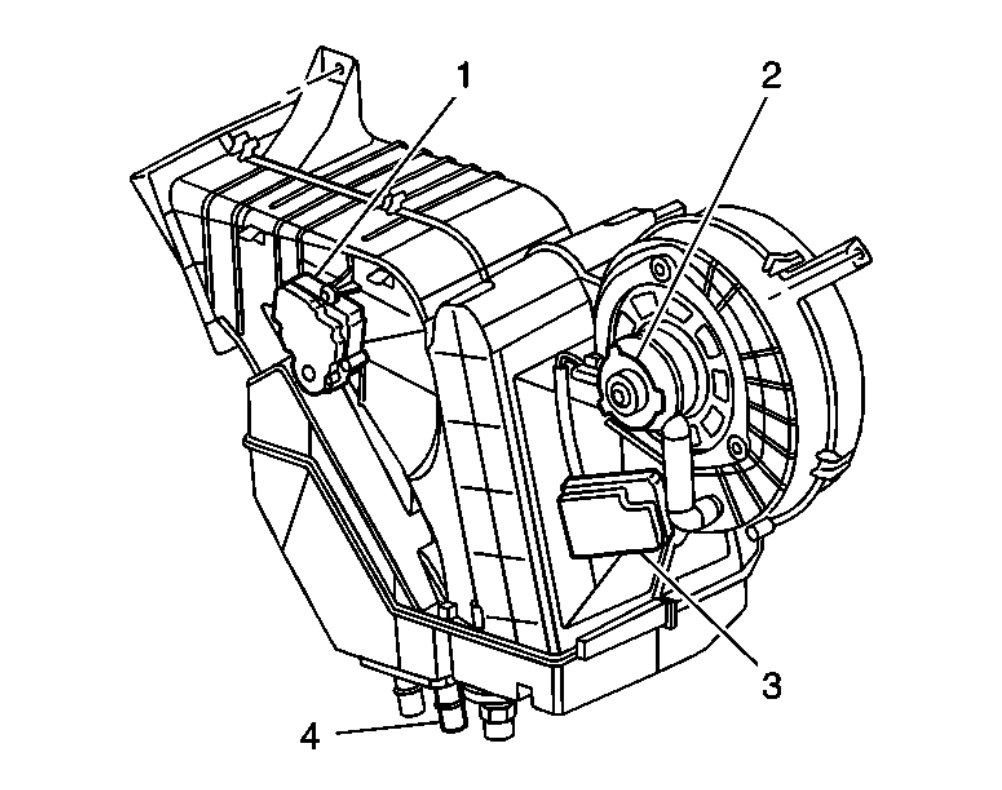 1
2
3
4