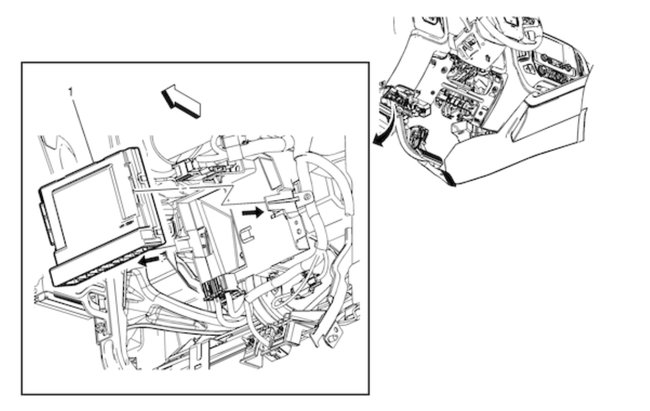 1