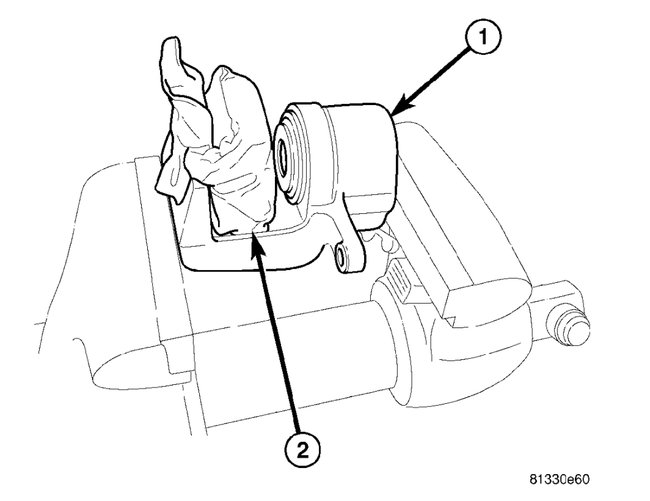 1

2

81330e60