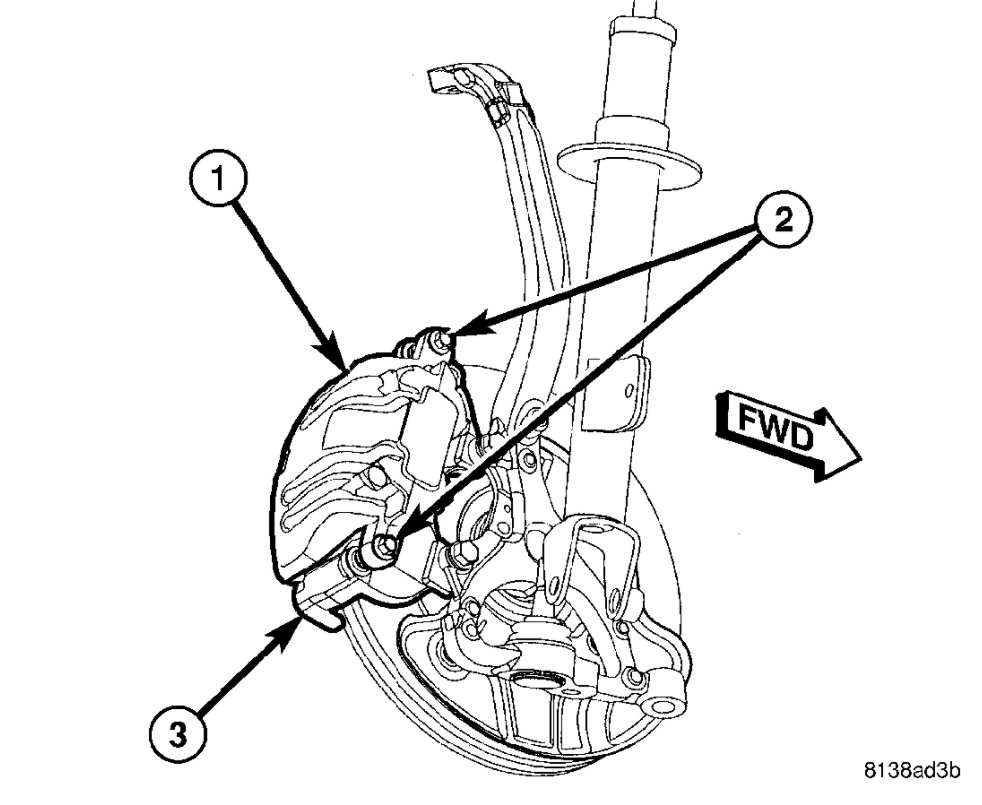 1

2

FWD

3

8138ad3b