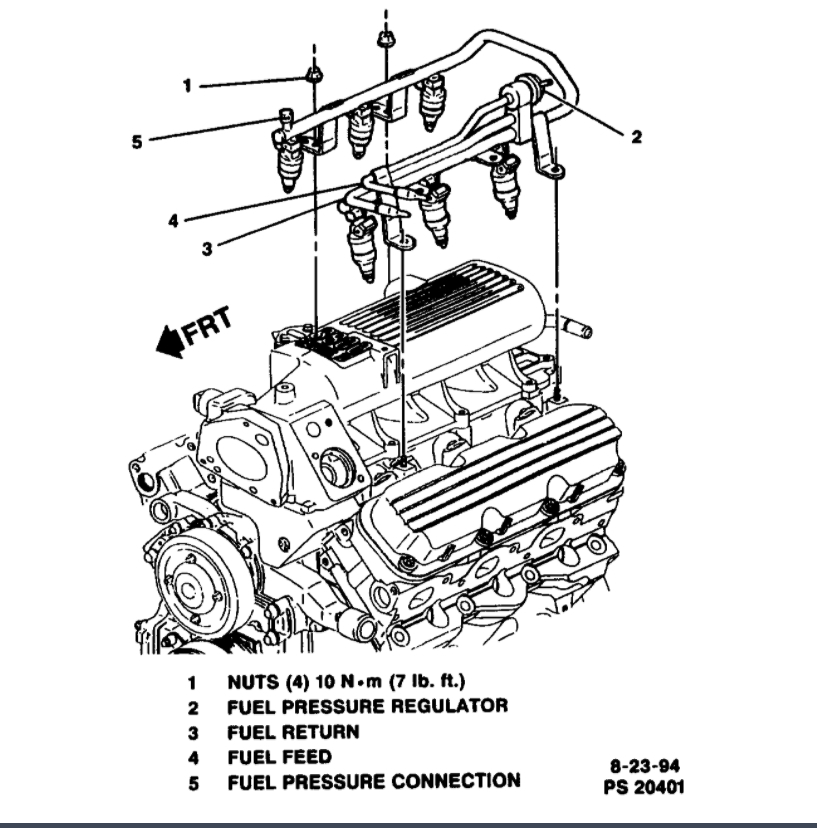 1
5
2
4
3
FRT

1 NUTS (4) 10 N•m (7 lb. ft.)
2 FUEL PRESSURE REGULATOR
3 FUEL RETURN
4 FUEL FEED
5 FUEL PRESSURE CONNECTION

8-23-94
PS 20401