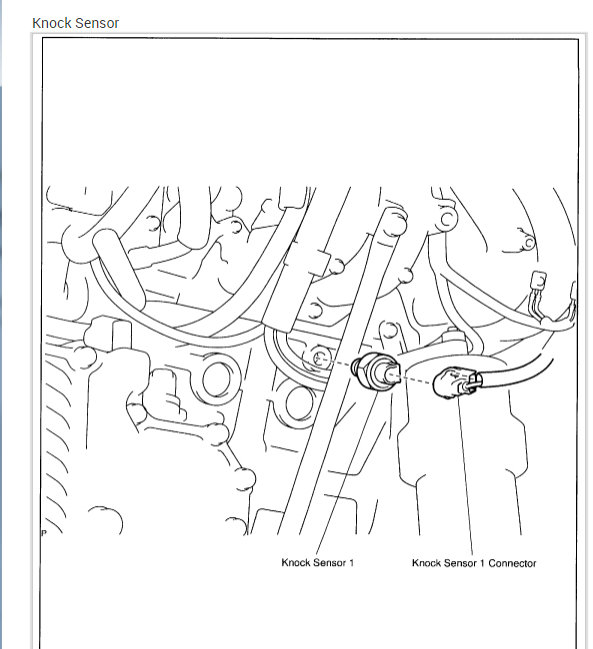 Knock Sensor

P

Knock Sensor 1

Knock Sensor 1 Connector