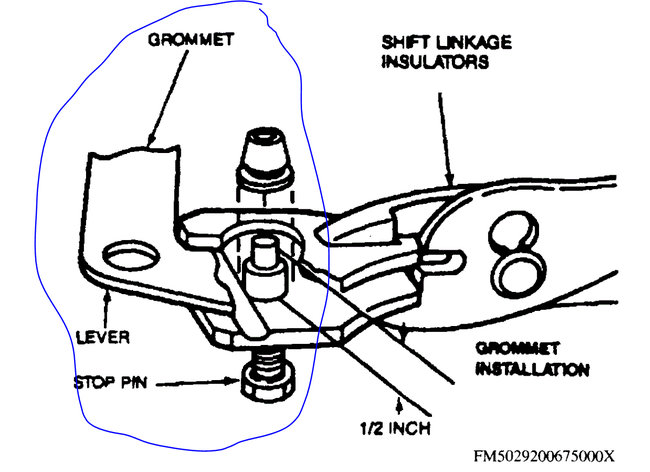 GROMMET

SHIFT LINKAGE INSULATORS

LEVER

STOP PIN

GROMMET INSTALLATION

1/2 INCH

FM5029200675000X