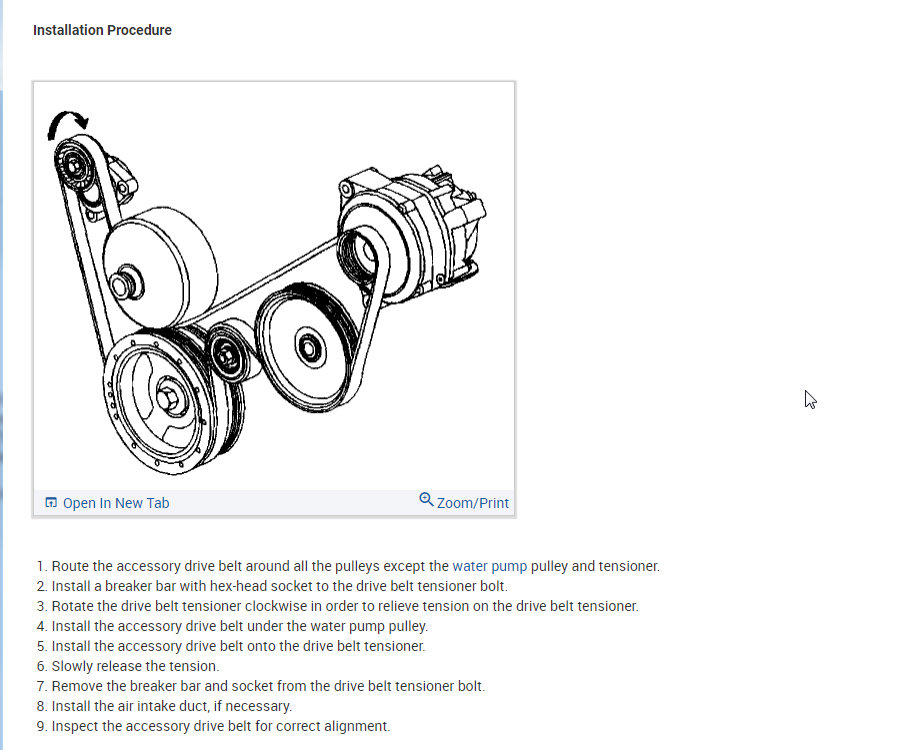 Installation Procedure

Open In New Tab

Zoom/Print

1. Route the accessory drive belt around all the pulleys except the water pump pulley and tensioner.
2. Install a breaker bar with hex-head socket to the drive belt tensioner bolt.
3. Rotate the drive belt tensioner clockwise in order to relieve tension on the drive belt tensioner.
4. Install the accessory drive belt under the water pump pulley.
5. Install the accessory drive belt onto the drive belt tensioner.
6. Slowly release the tension.
7. Remove the breaker bar and socket from the drive belt tensioner bolt.
8. Install the air intake duct, if necessary.
9. Inspect the accessory drive belt for correct alignment.