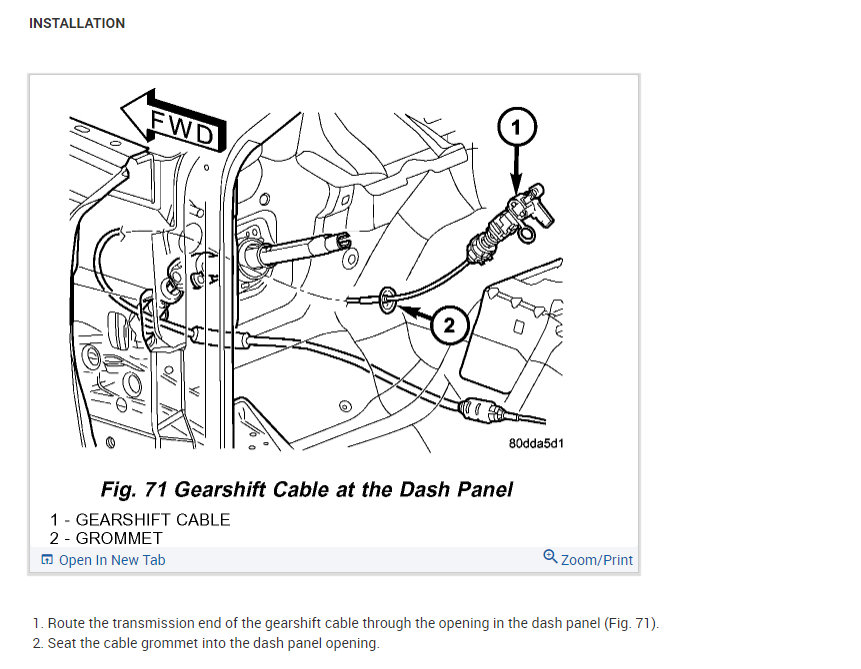 INSTALLATION

FWD

1

2

80dda5d1

Fig. 71 Gearshift Cable at the Dash Panel

1 - GEARSHIFT CABLE
2 - GROMMET

Open In New Tab

Zoom/Print

1. Route the transmission end of the gearshift cable through the opening in the dash panel (Fig. 71).
2. Seat the cable grommet into the dash panel opening.