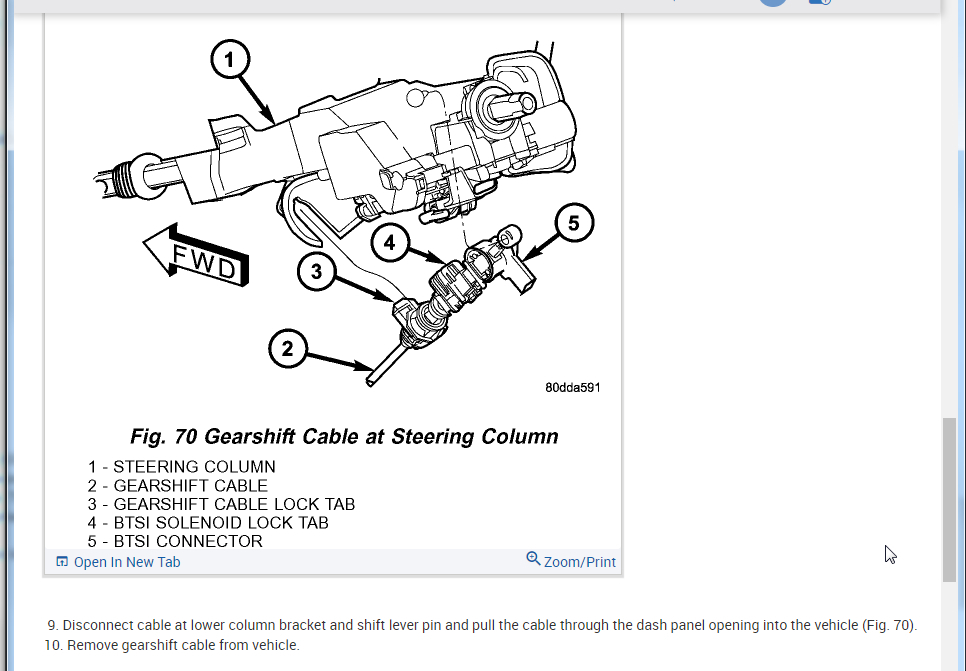 1

FWD

4

5

3

2

80dda591

Fig. 70 Gearshift Cable at Steering Column

1 - STEERING COLUMN
2 - GEARSHIFT CABLE
3 - GEARSHIFT CABLE LOCK TAB
4 - BTSI SOLENOID LOCK TAB
5 - BTSI CONNECTOR

Open In New Tab

Zoom/Print

9. Disconnect cable at lower column bracket and shift lever pin and pull the cable through the dash panel opening into the vehicle (Fig. 70).
10. Remove gearshift cable from vehicle.