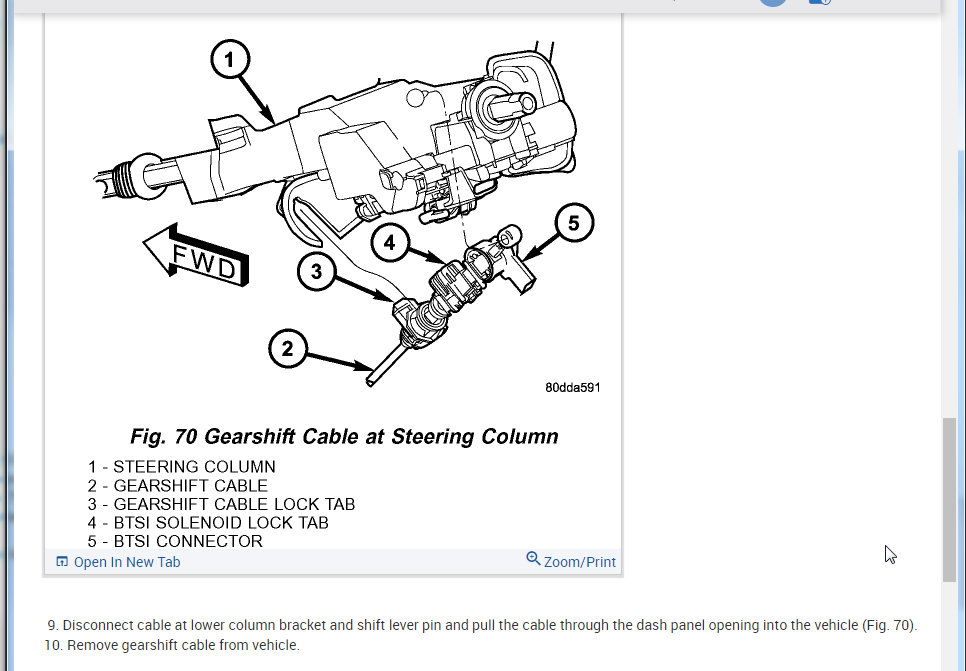 1

FWD

4

5

3

2

80dda591

Fig. 70 Gearshift Cable at Steering Column

1 - STEERING COLUMN
2 - GEARSHIFT CABLE
3 - GEARSHIFT CABLE LOCK TAB
4 - BTSI SOLENOID LOCK TAB
5 - BTSI CONNECTOR

Open In New Tab

Zoom/Print

9. Disconnect cable at lower column bracket and shift lever pin and pull the cable through the dash panel opening into the vehicle (Fig. 70).
10. Remove gearshift cable from vehicle.