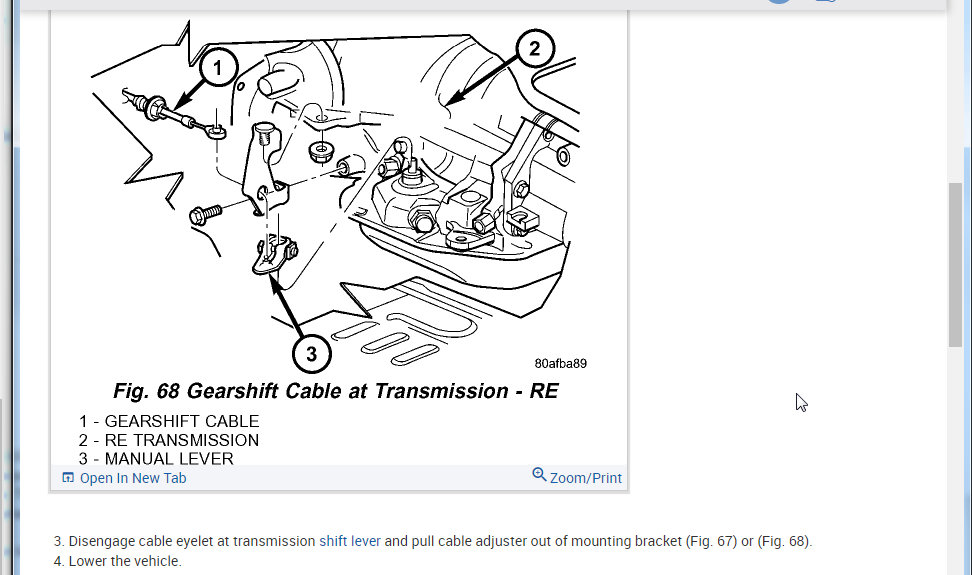 1

2

3

80afba89

Fig. 68 Gearshift Cable at Transmission - RE

1 - GEARSHIFT CABLE
2 - RE TRANSMISSION
3 - MANUAL LEVER

Open In New Tab

Zoom/Print

3. Disengage cable eyelet at transmission shift lever and pull cable adjuster out of mounting bracket (Fig. 67) or (Fig. 68).

4. Lower the vehicle.