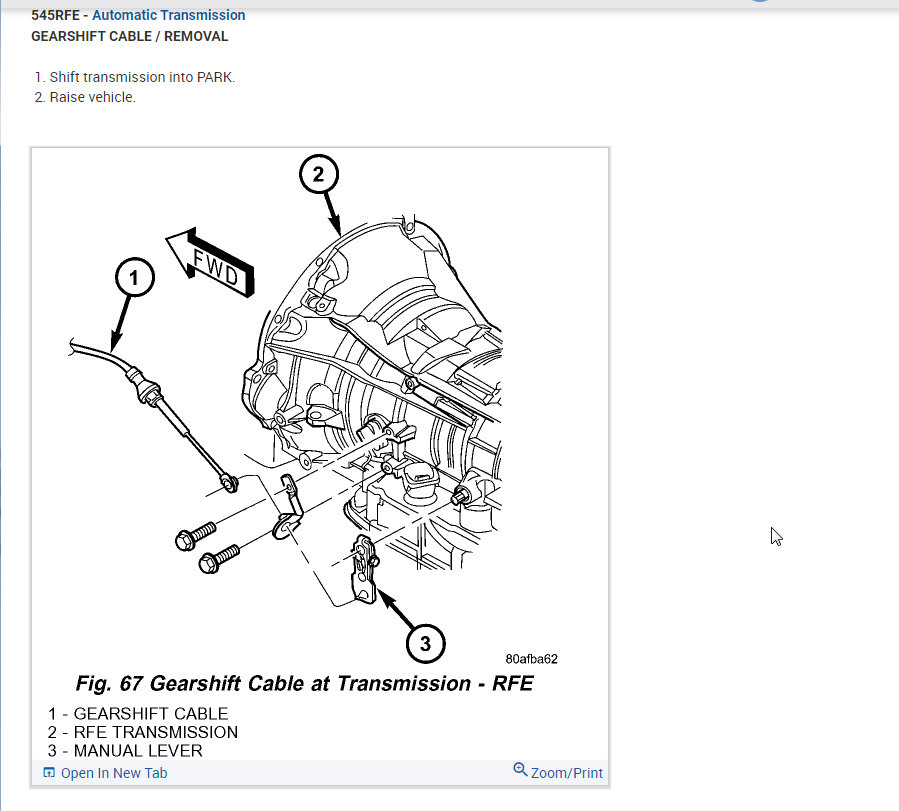 545RFE - Automatic Transmission
GEARSHIFT CABLE / REMOVAL

1. Shift transmission into PARK.
2. Raise vehicle.

2
FWD
1
3
80afba62

Fig. 67 Gearshift Cable at Transmission - RFE

1 - GEARSHIFT CABLE
2 - RFE TRANSMISSION
3 - MANUAL LEVER

Open In New Tab
Zoom/Print