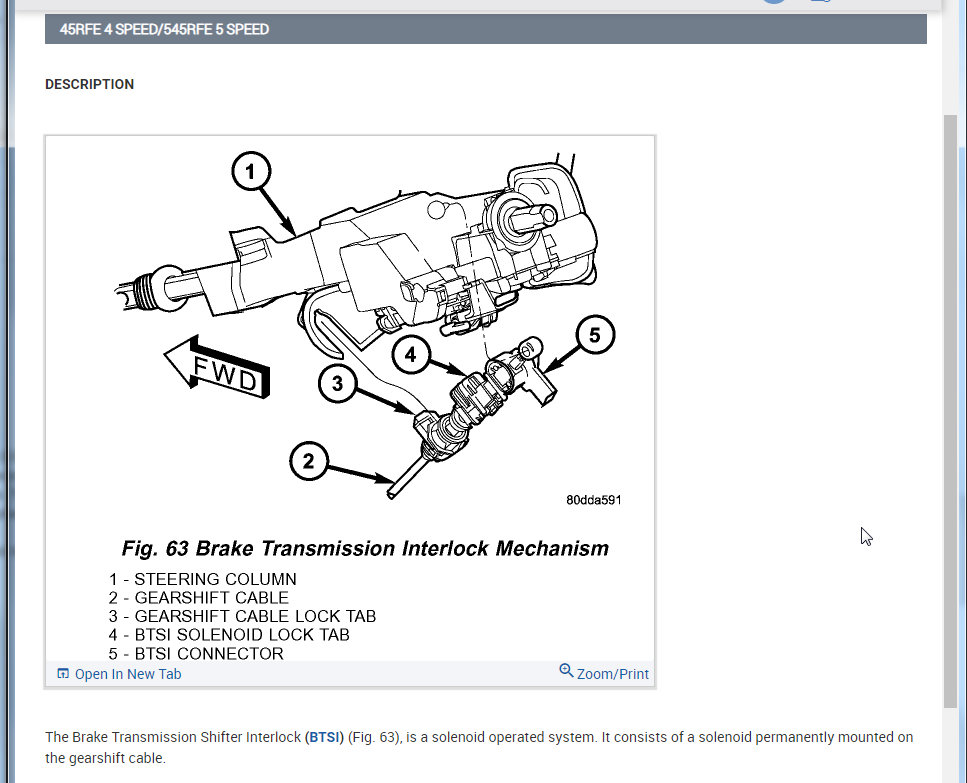 45RFE 4 SPEED/545RFE 5 SPEED

DESCRIPTION

1

FWD

4

5

3

2

80dda591

Fig. 63 Brake Transmission Interlock Mechanism

1 - STEERING COLUMN
2 - GEARSHIFT CABLE
3 - GEARSHIFT CABLE LOCK TAB
4 - BTSI SOLENOID LOCK TAB
5 - BTSI CONNECTOR

Open In New Tab

Zoom/Print

The Brake Transmission Shifter Interlock (BTSI) (Fig. 63), is a solenoid operated system. It consists of a solenoid permanently mounted on the gearshift cable.