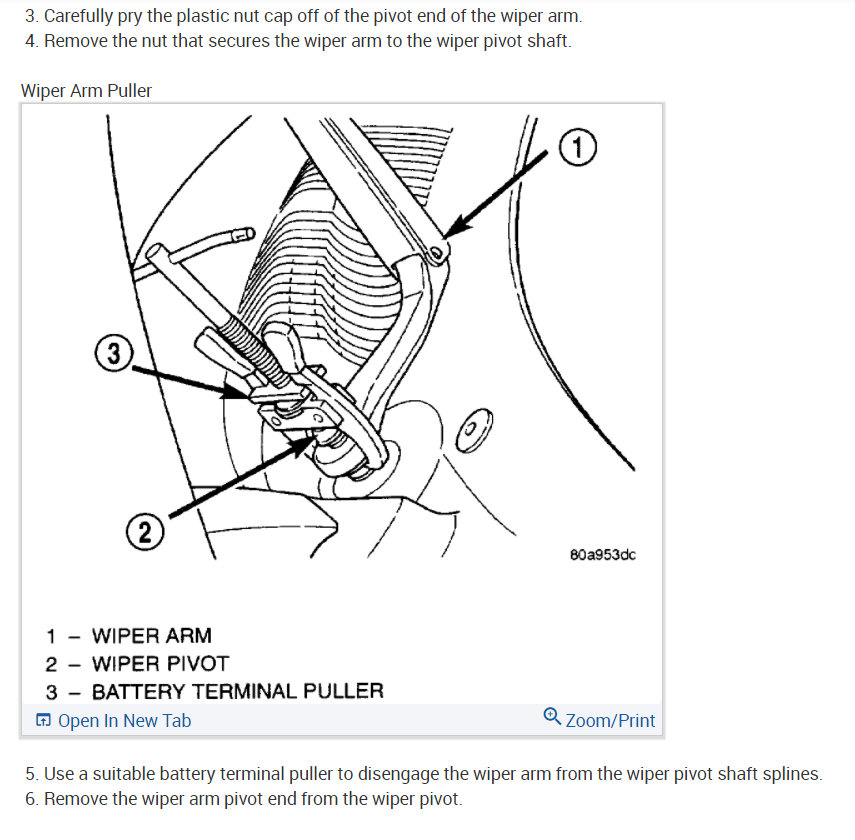 3. Carefully pry the plastic nut cap off of the pivot end of the wiper arm.
4. Remove the nut that secures the wiper arm to the wiper pivot shaft.

Wiper Arm Puller

1
3
2
80a953dc

1 – WIPER ARM
2 – WIPER PIVOT
3 – BATTERY TERMINAL PULLER

Open In New Tab
Zoom/Print

5. Use a suitable battery terminal puller to disengage the wiper arm from the wiper pivot shaft splines.
6. Remove the wiper arm pivot end from the wiper pivot.