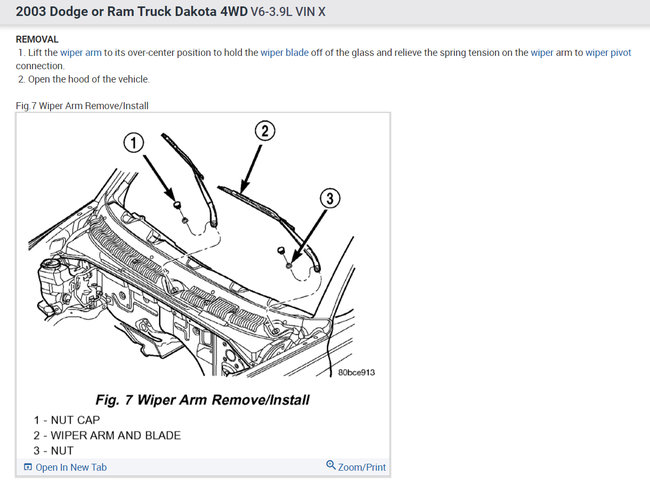 2003 Dodge or Ram Truck Dakota 4WD V6-3.9L VIN X

REMOVAL
1. Lift the wiper arm to its over-center position to hold the wiper blade off of the glass and relieve the spring tension on the wiper arm to wiper pivot connection.
2. Open the hood of the vehicle.

Fig.7 Wiper Arm Remove/Install

1
2
3
80bce913

Fig. 7 Wiper Arm Remove/Install
1 - NUT CAP
2 - WIPER ARM AND BLADE
3 - NUT

Open In New Tab
Zoom/Print