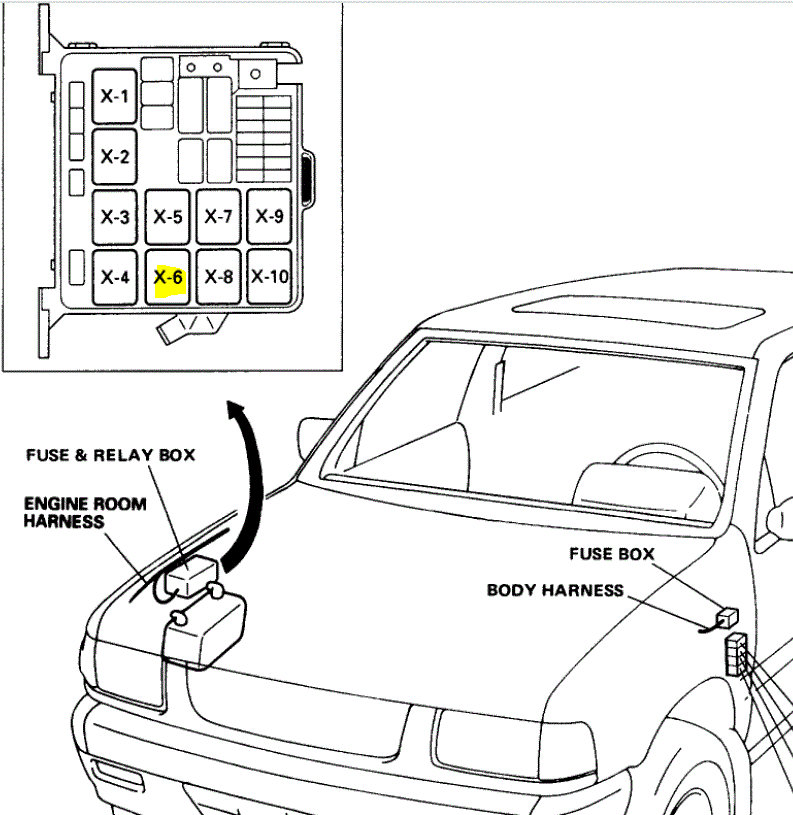 X-1
X-2
X-3
X-5
X-7
X-9
X-4
X-6
X-8
X-10

FUSE & RELAY BOX
ENGINE ROOM HARNESS

FUSE BOX
BODY HARNESS