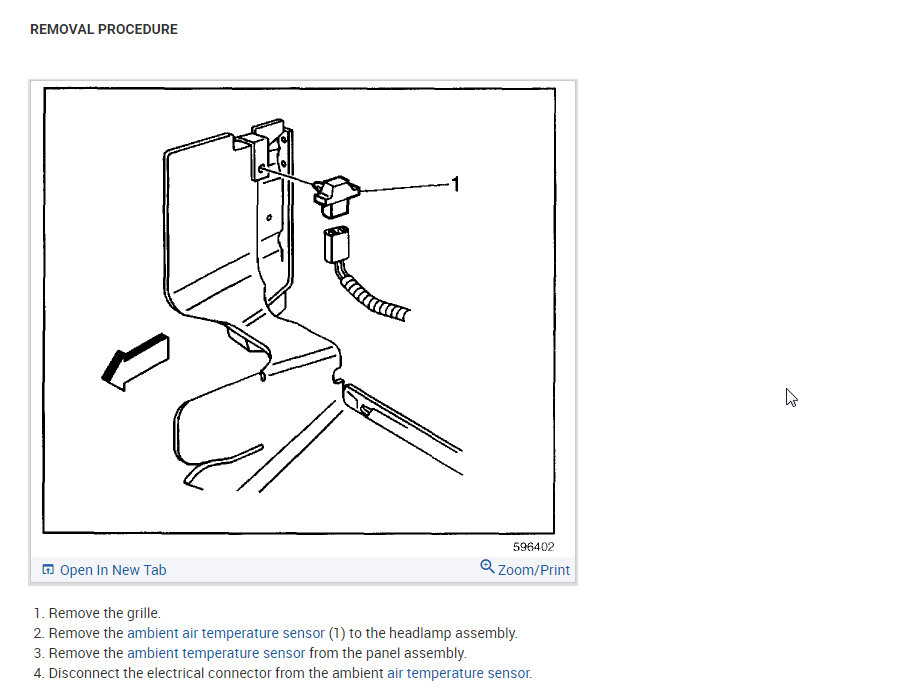 REMOVAL PROCEDURE

1

596402

Open In New Tab

Zoom/Print

1. Remove the grille.
2. Remove the ambient air temperature sensor (1) to the headlamp assembly.
3. Remove the ambient temperature sensor from the panel assembly.
4. Disconnect the electrical connector from the ambient air temperature sensor.