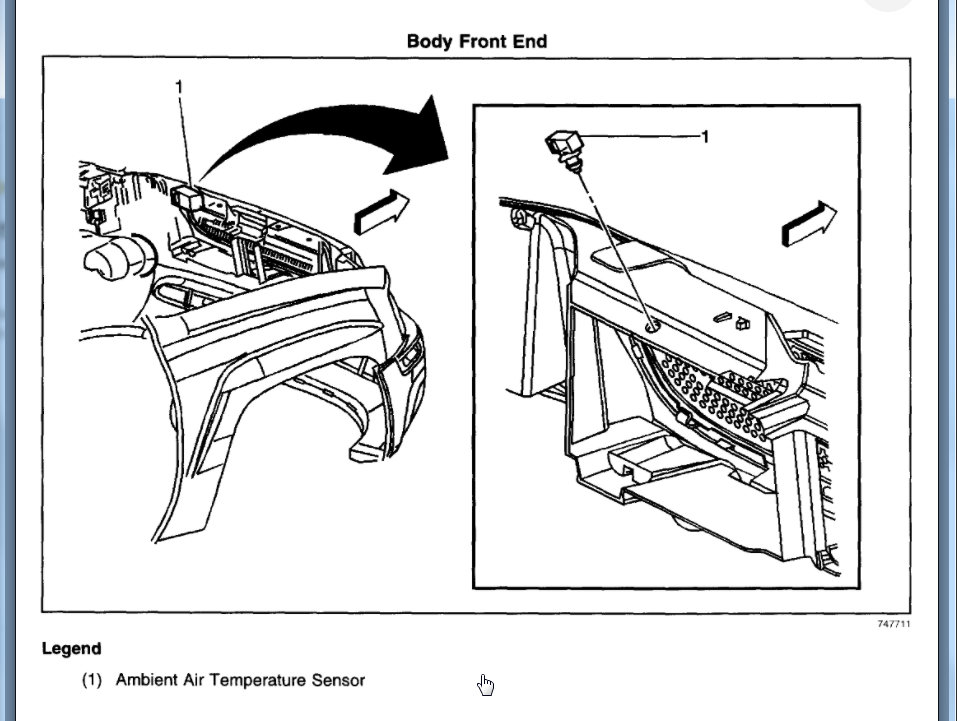 Body Front End

1

1

747711

Legend

(1) Ambient Air Temperature Sensor