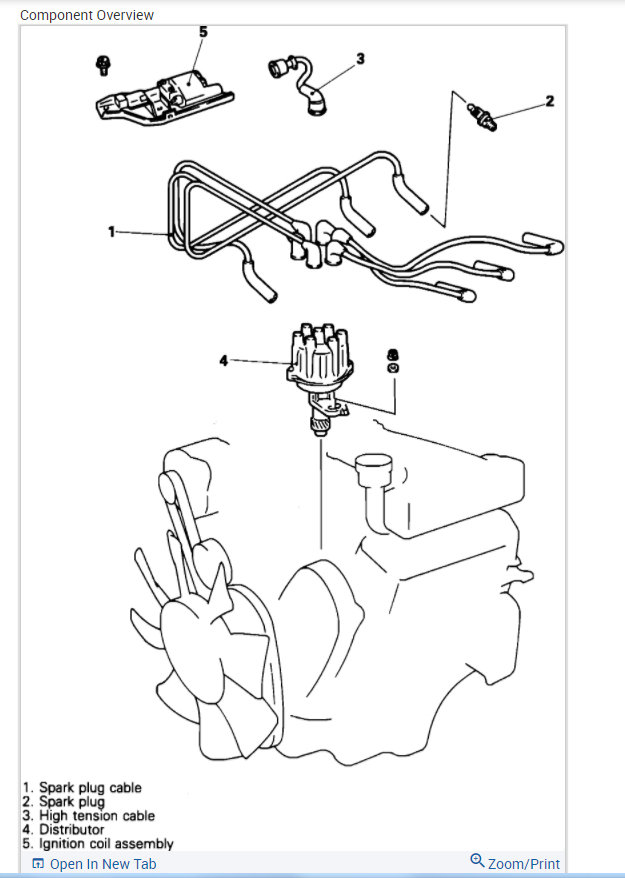 Component Overview

5
3
2
1
4

1. Spark plug cable
2. Spark plug
3. High tension cable
4. Distributor
5. Ignition coil assembly

Open In New Tab
Zoom/Print