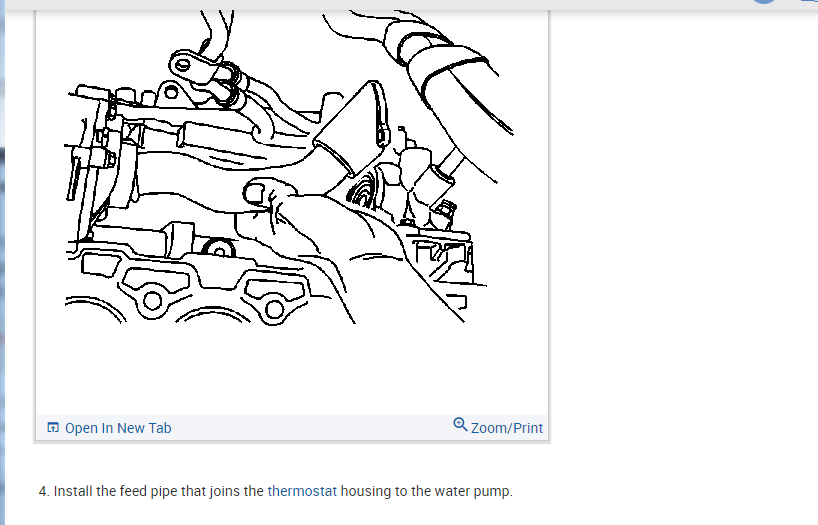 Open In New Tab

Zoom/Print

4. Install the feed pipe that joins the thermostat housing to the water pump.