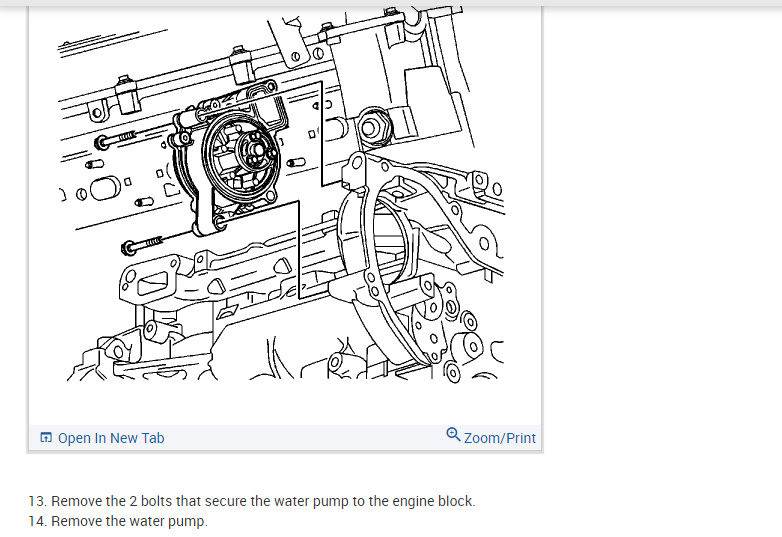 Open In New Tab

Zoom/Print

13. Remove the 2 bolts that secure the water pump to the engine block.
14. Remove the water pump.