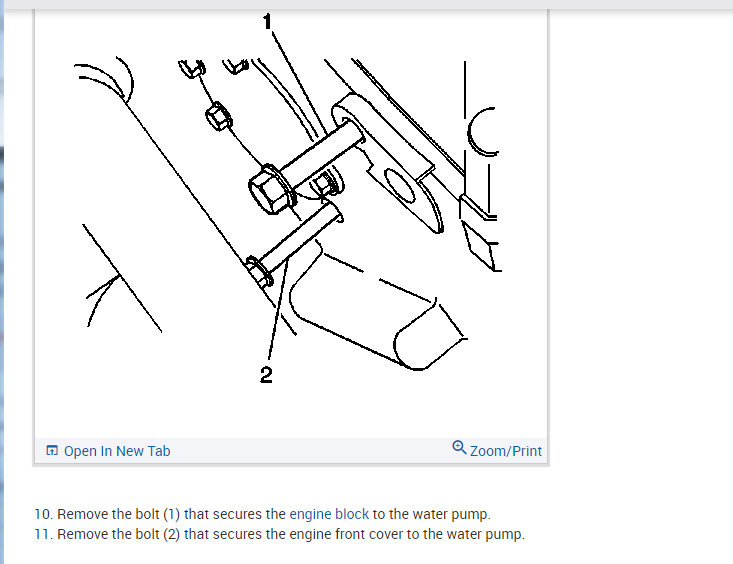 1

2

Open In New Tab

Zoom/Print

10. Remove the bolt (1) that secures the engine block to the water pump.
11. Remove the bolt (2) that secures the engine front cover to the water pump.