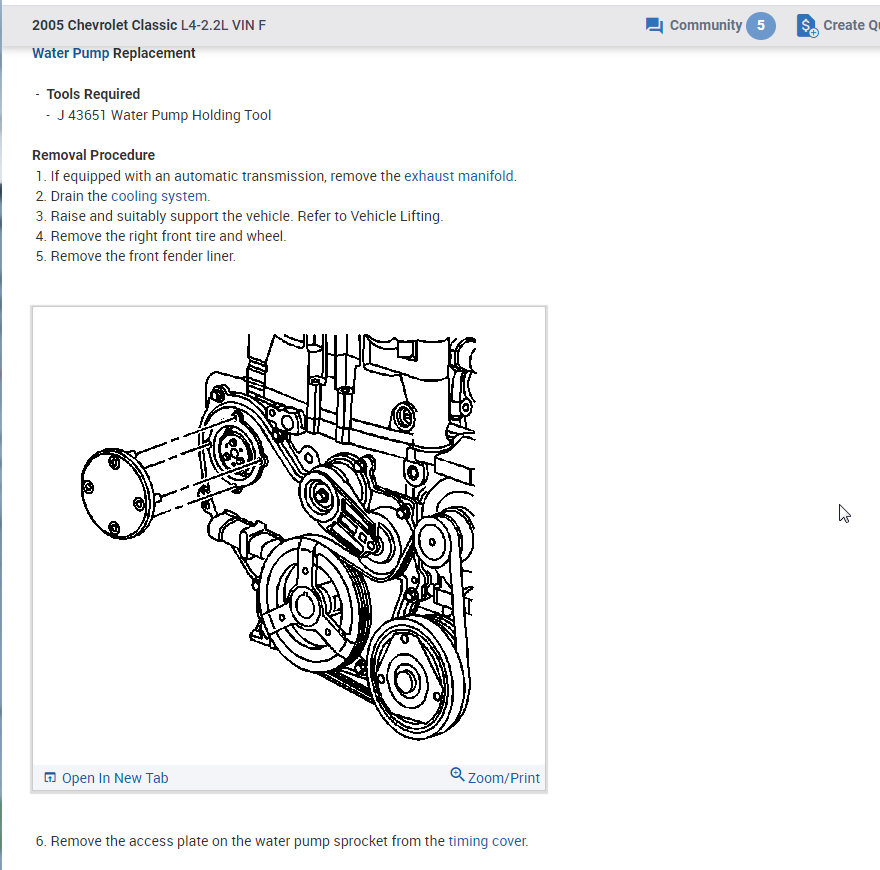 2005 Chevrolet Classic L4-2.2L VIN F

Community 5

Create Qu

Water Pump Replacement

- Tools Required
- J 43651 Water Pump Holding Tool

Removal Procedure
1. If equipped with an automatic transmission, remove the exhaust manifold.
2. Drain the cooling system.
3. Raise and suitably support the vehicle. Refer to Vehicle Lifting.
4. Remove the right front tire and wheel.
5. Remove the front fender liner.

Open In New Tab

Zoom/Print

6. Remove the access plate on the water pump sprocket from the timing cover.