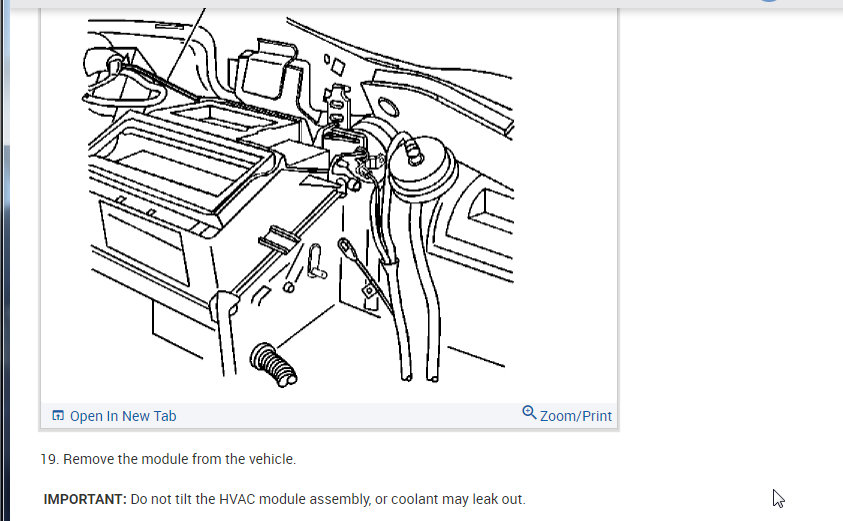 Open In New Tab

Zoom/Print

19. Remove the module from the vehicle.

IMPORTANT: Do not tilt the HVAC module assembly, or coolant may leak out.