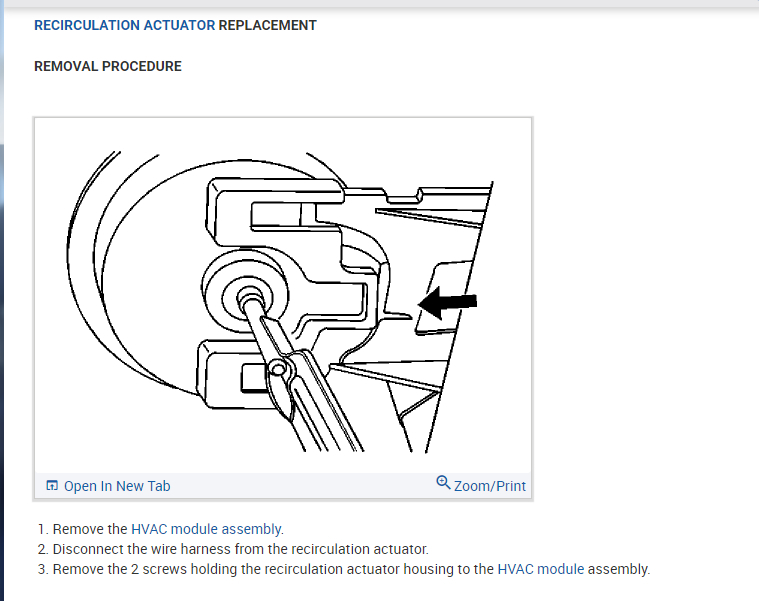 RECIRCULATION ACTUATOR REPLACEMENT

REMOVAL PROCEDURE

Open In New Tab

Zoom/Print

1. Remove the HVAC module assembly.
2. Disconnect the wire harness from the recirculation actuator.
3. Remove the 2 screws holding the recirculation actuator housing to the HVAC module assembly.