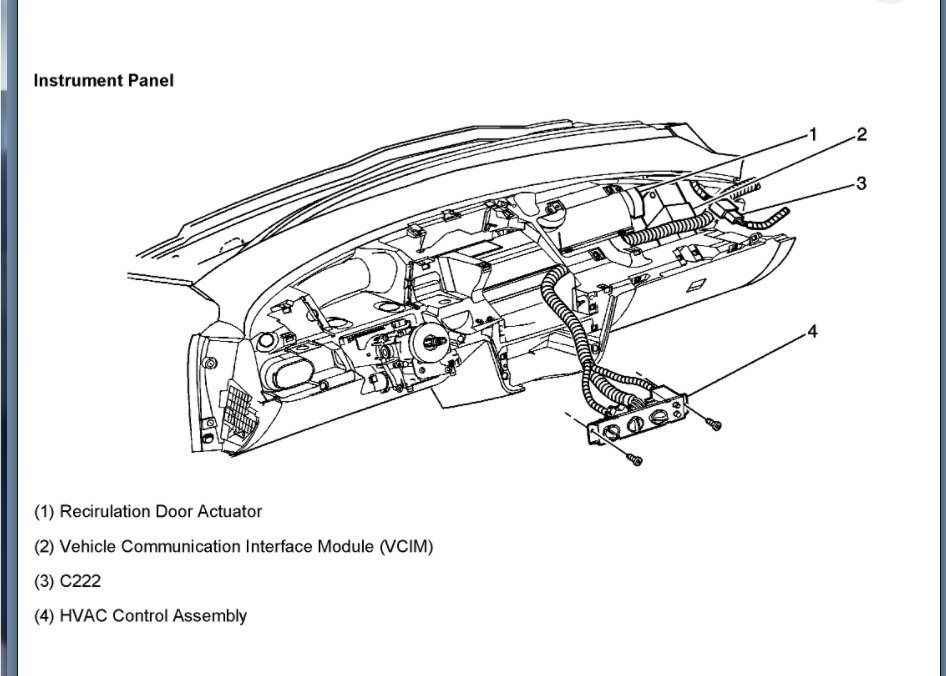 Instrument Panel

1
2
3
4

(1) Recirulation Door Actuator

(2) Vehicle Communication Interface Module (VCIM)

(3) C222

(4) HVAC Control Assembly