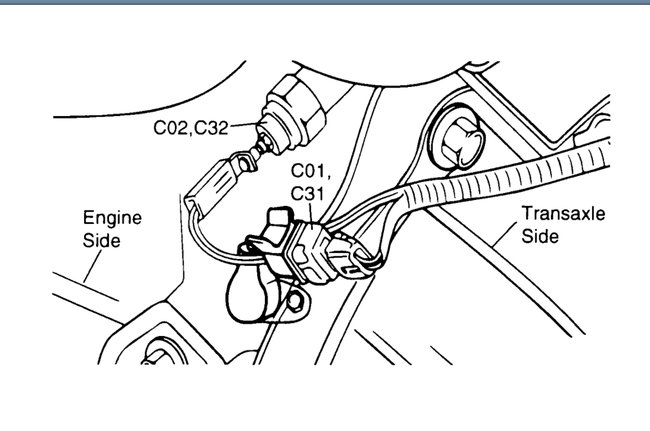 C02,C32

C01,
C31

Engine
Side

Transaxle
Side