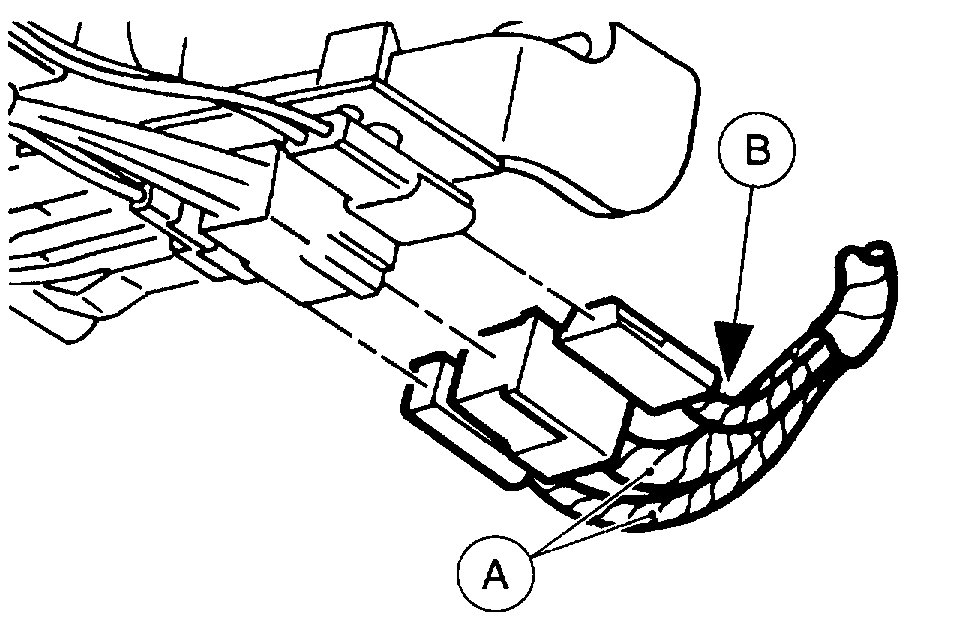 B

A