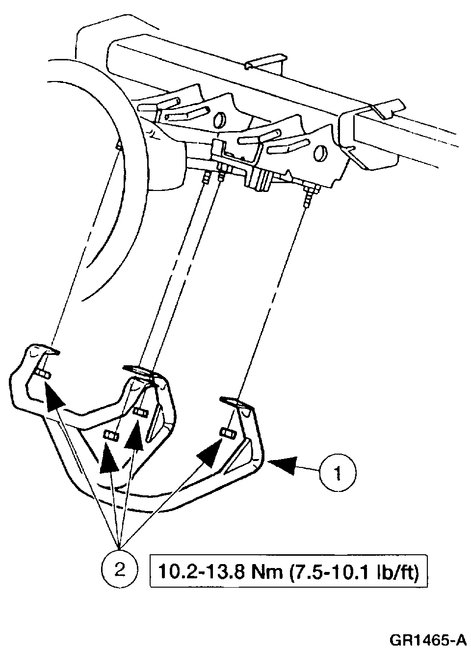 1

2

10.2-13.8 Nm (7.5-10.1 lb/ft)

GR1465-A