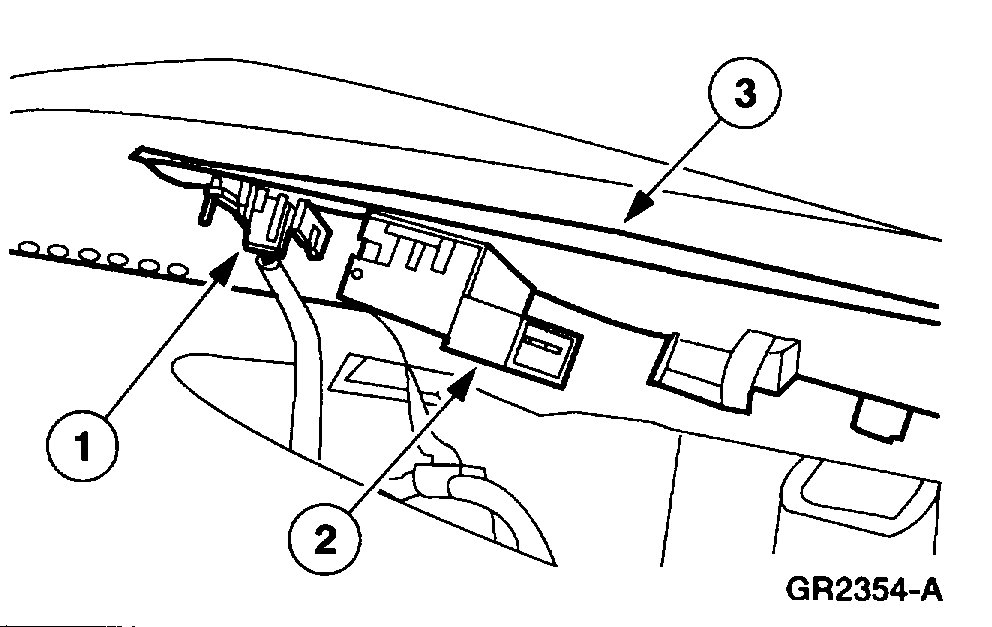 3
1
2
GR2354-A