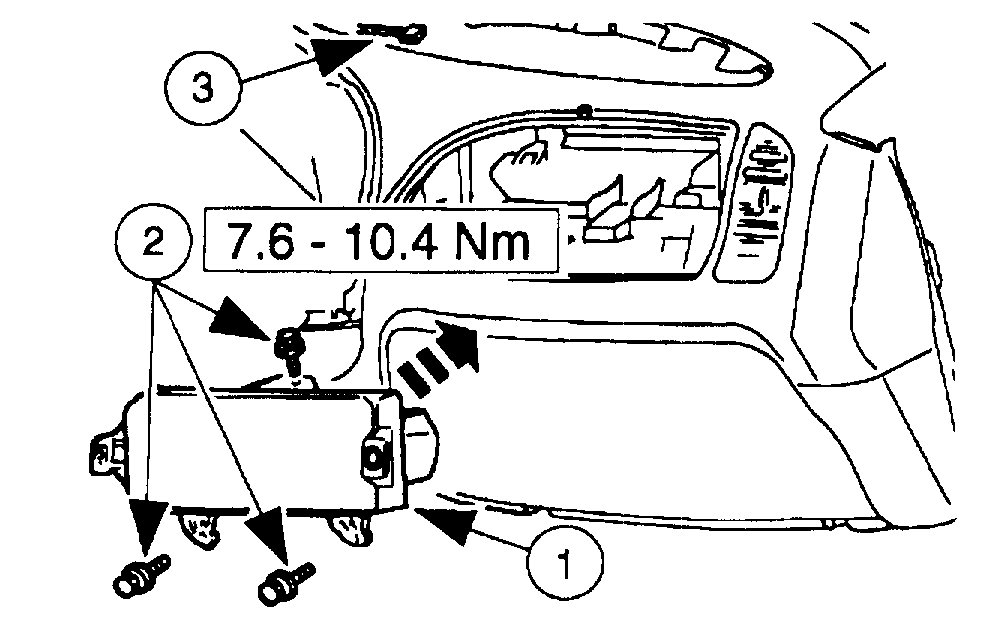 3

2

7.6 - 10.4 Nm

1