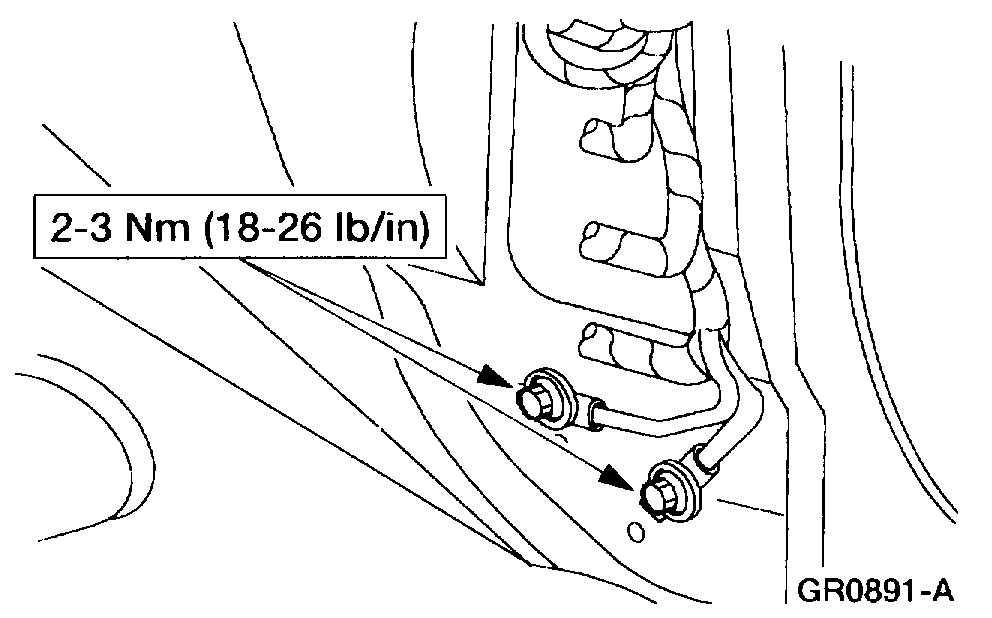 2-3 Nm (18-26 lb/in)

GR0891-A