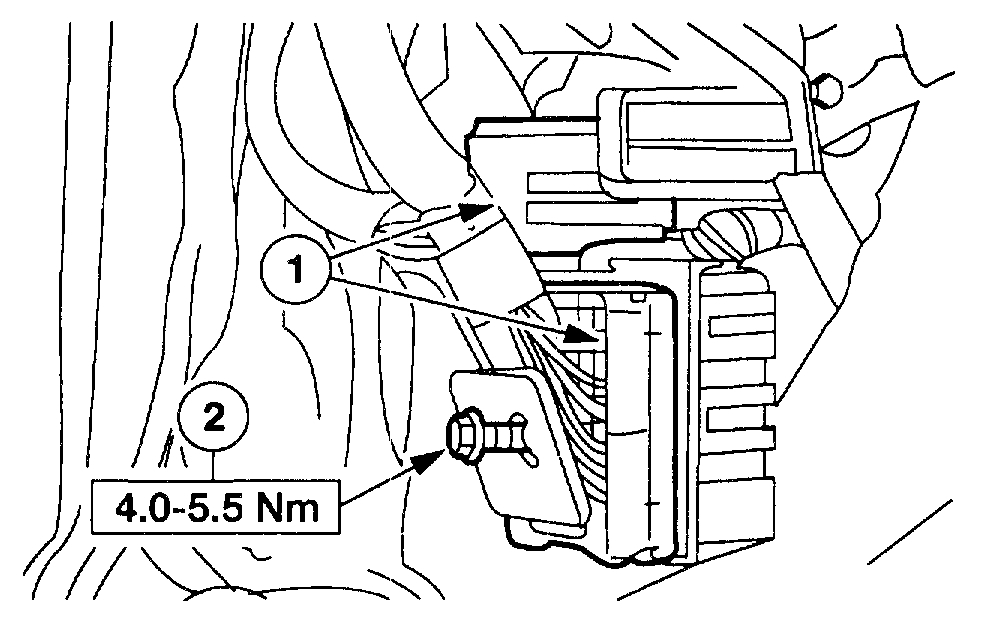 1

2

4.0-5.5 Nm