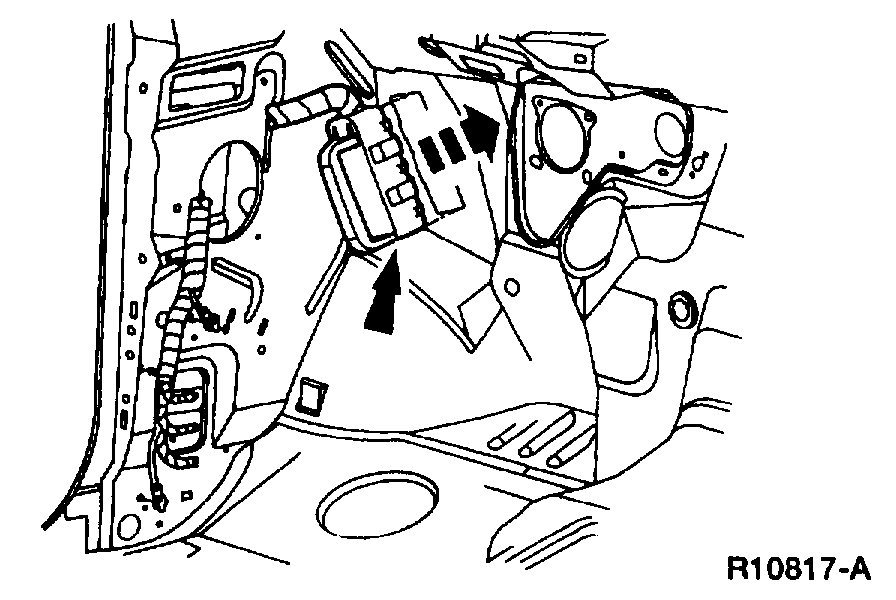 R10817-A