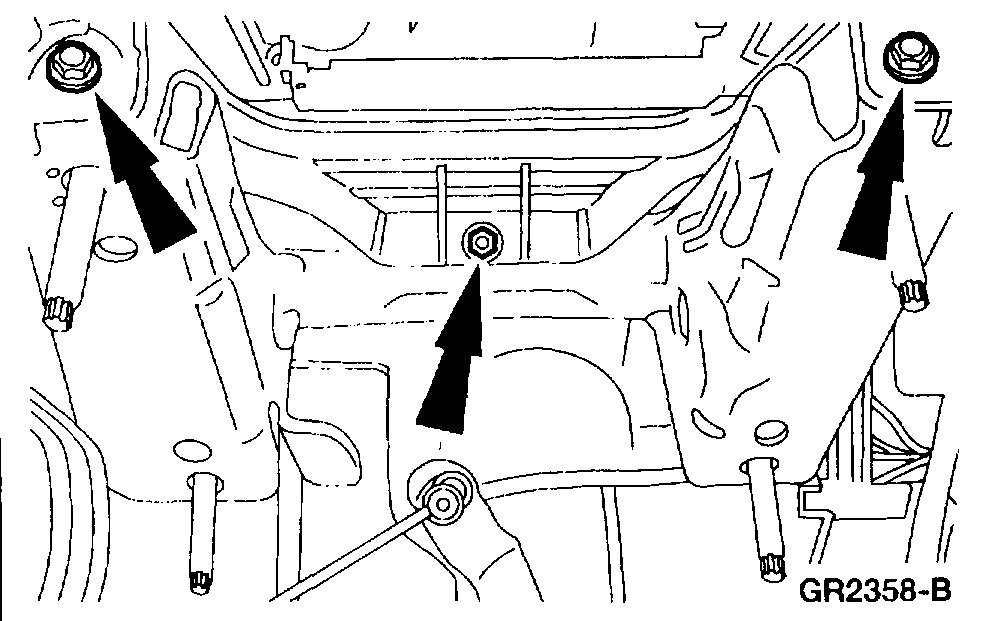 GR2358-B