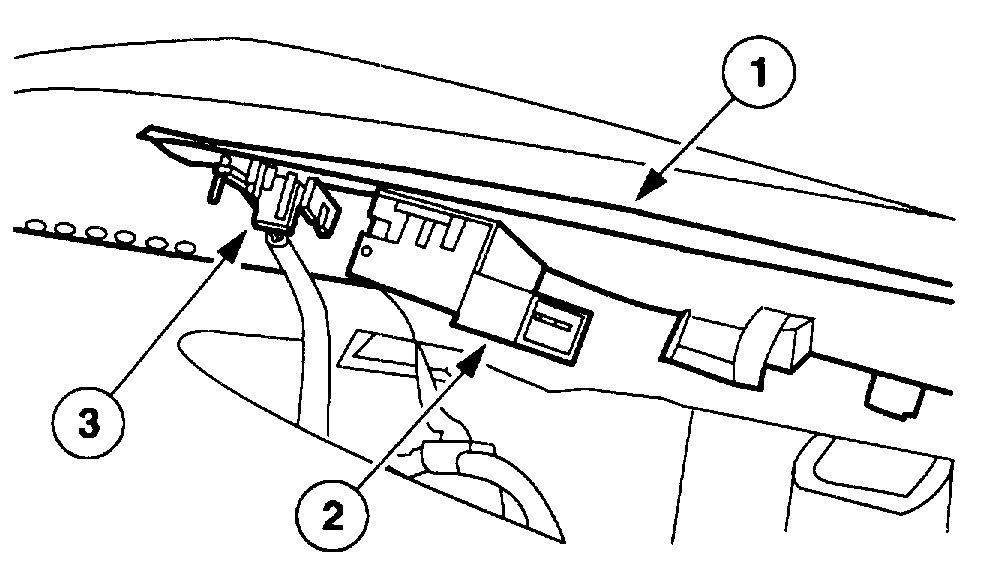 1
3
2