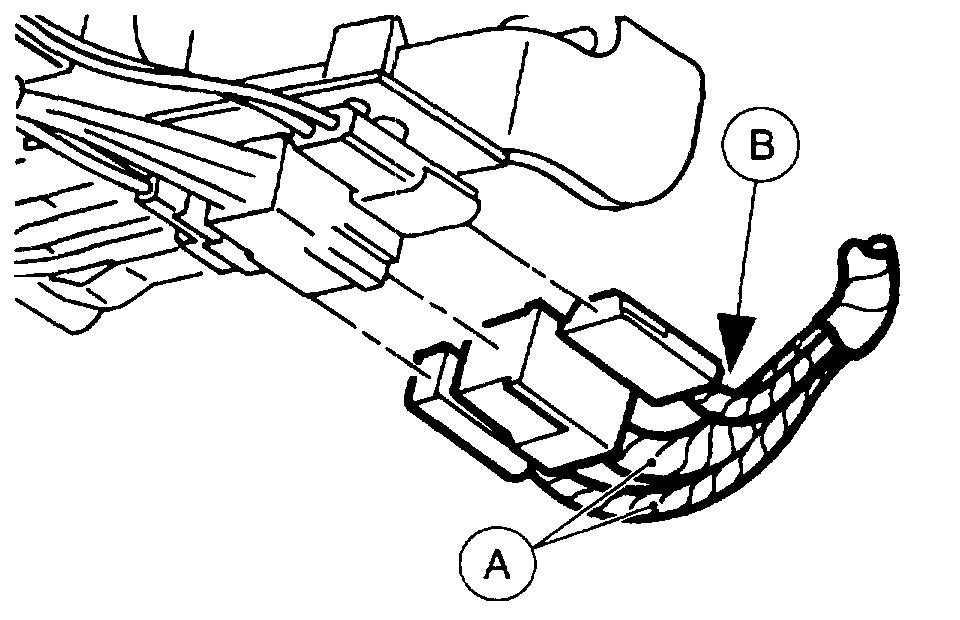 B

A