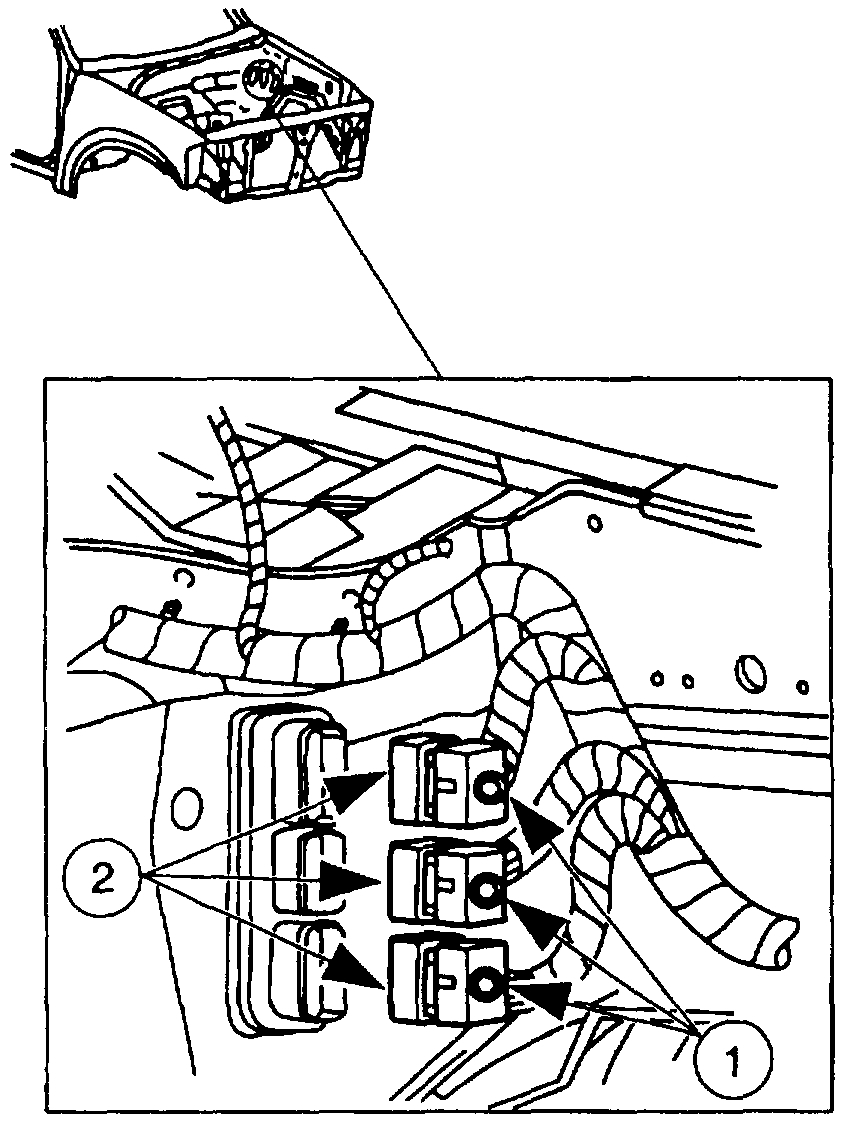 2

1