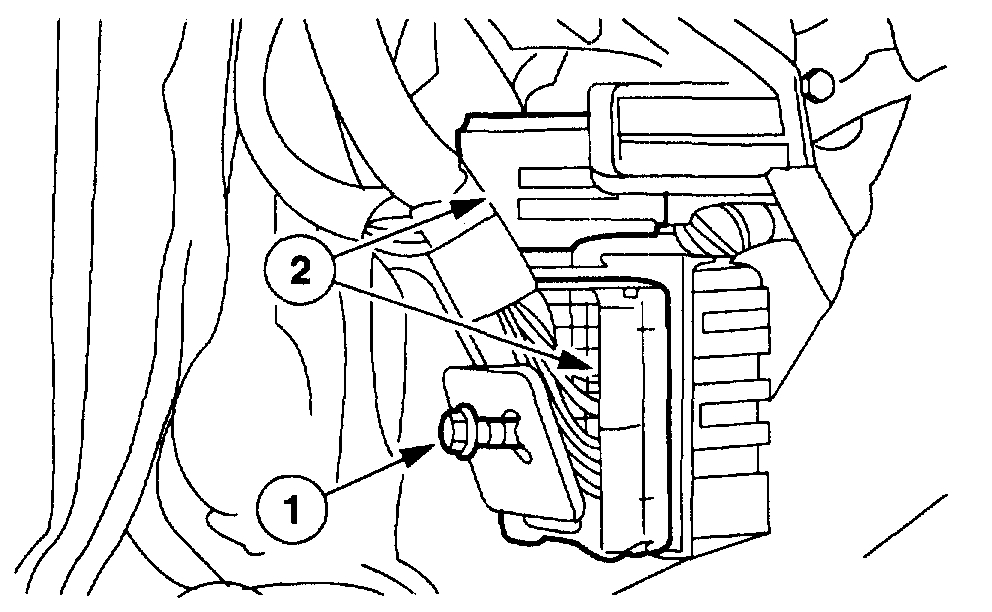 2
1