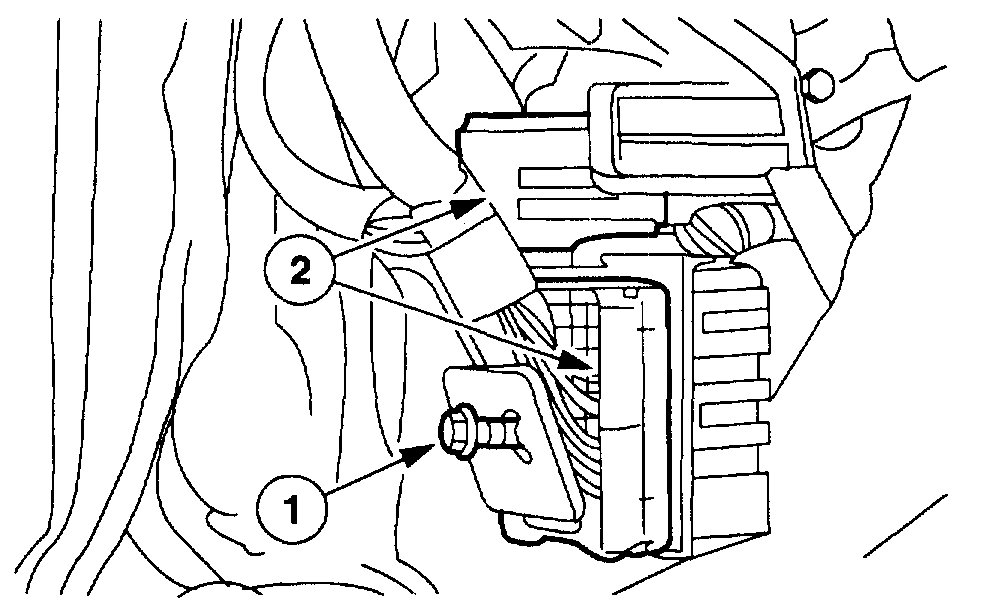 2

1