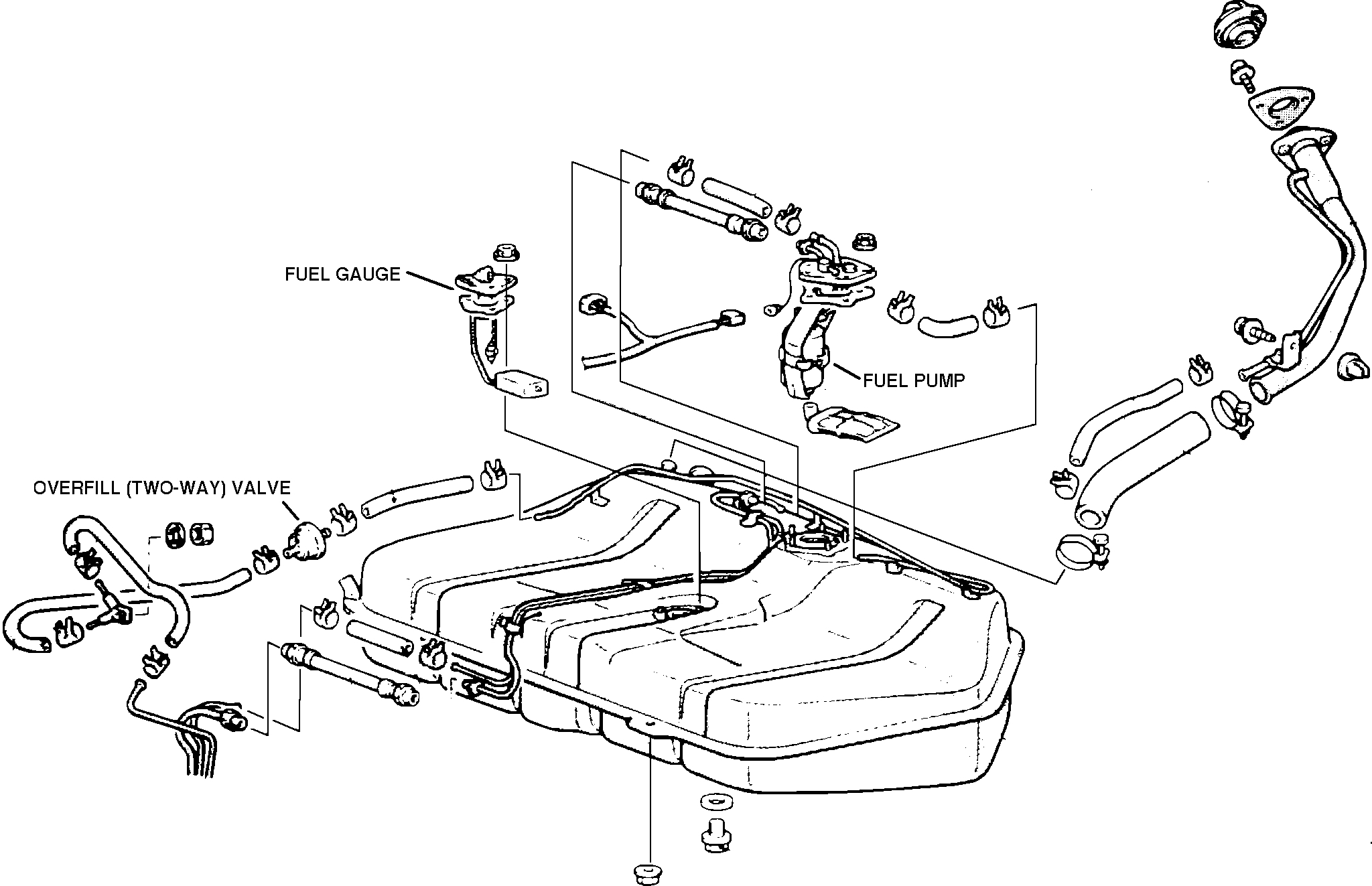 FUEL GAUGE

FUEL PUMP

OVERFILL (TWO-WAY) VALVE